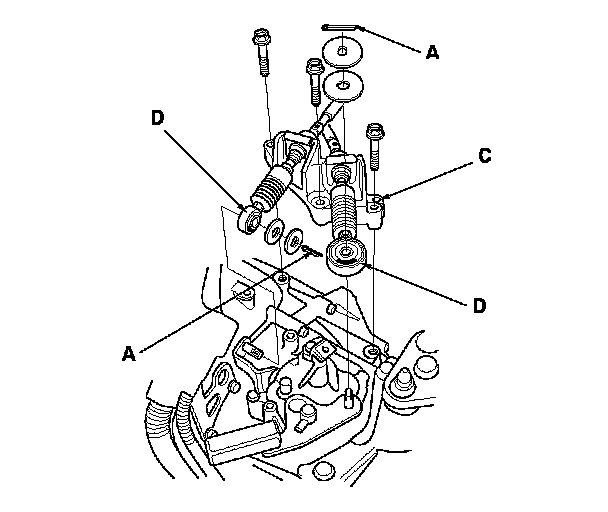 A
D
C
D
A