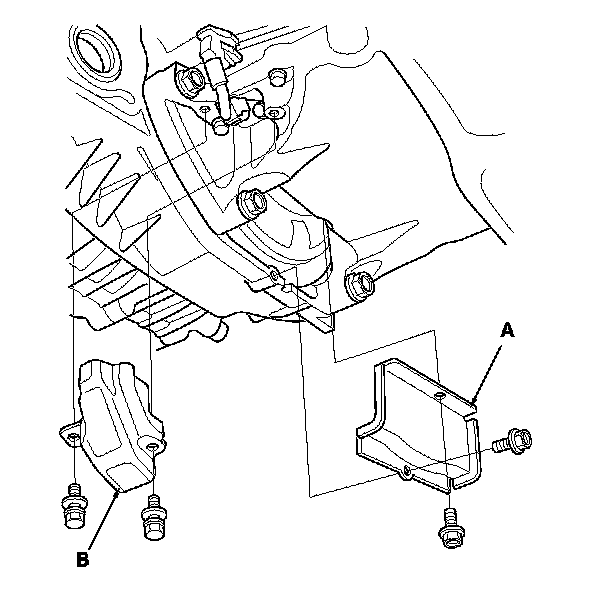 A

B