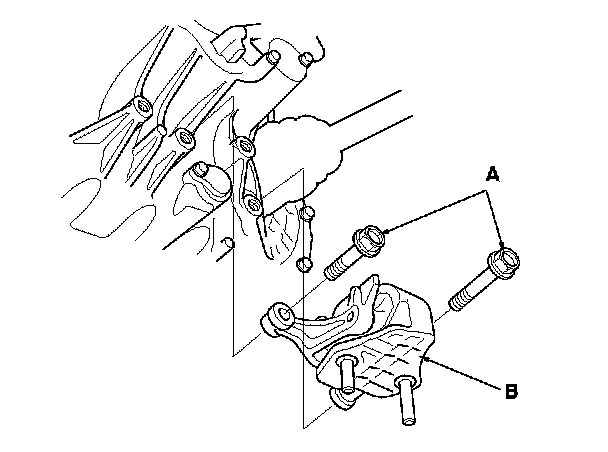 A

B