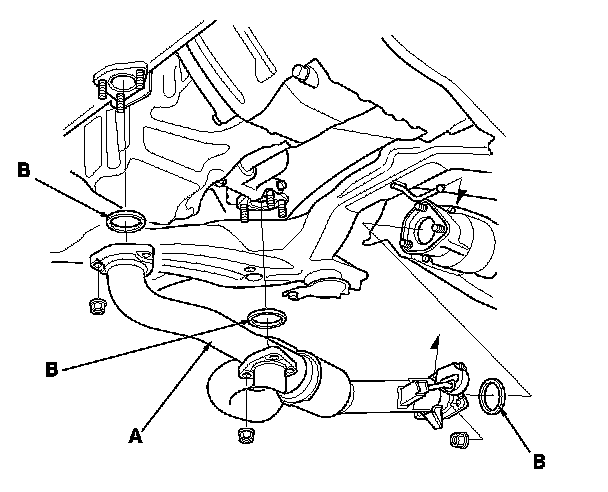 B

B

A

B