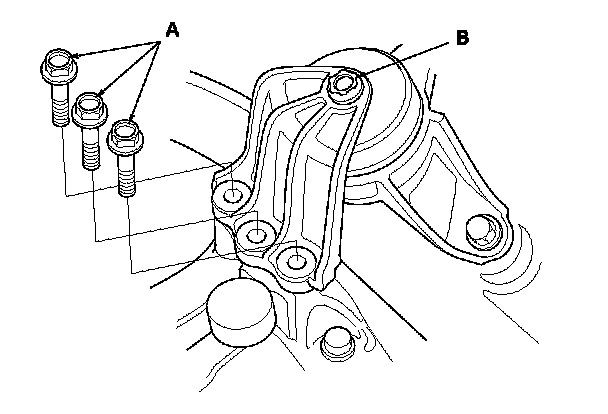 A
B