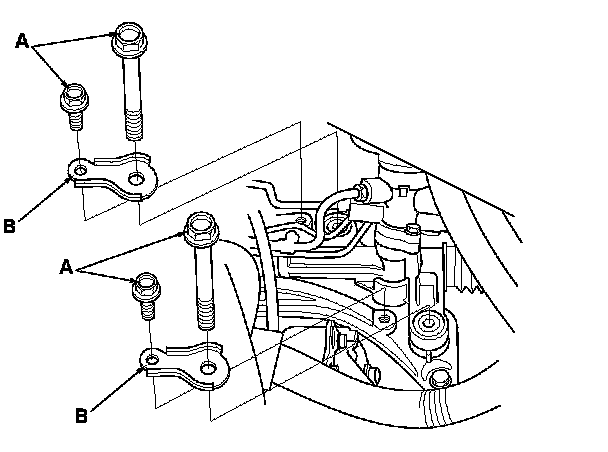 A
B
A
B