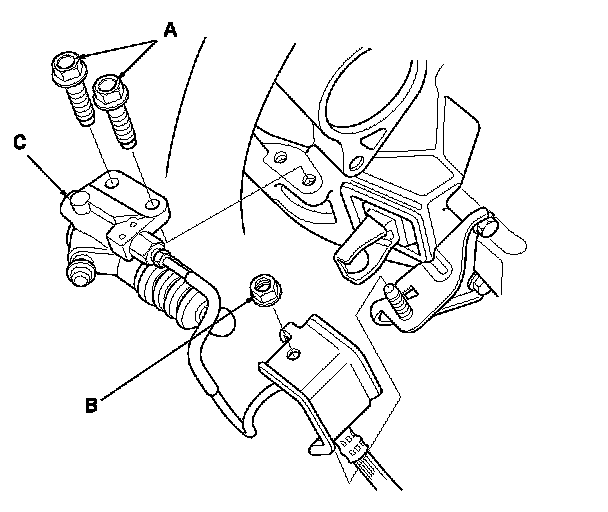 A
C
B