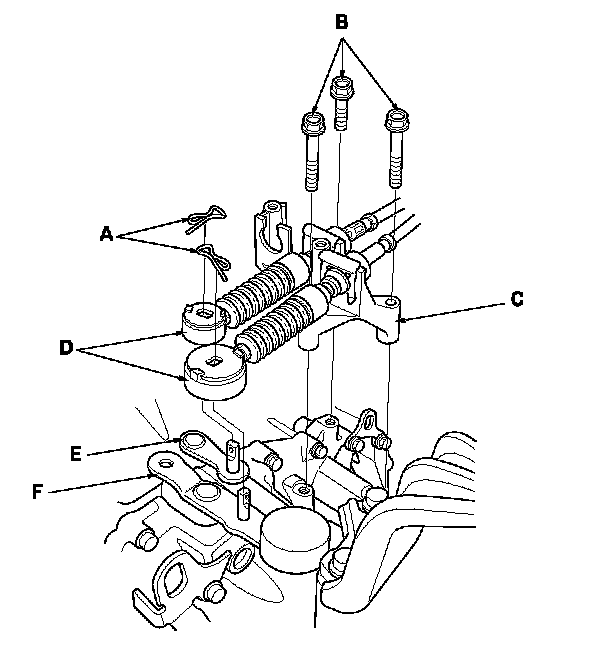 B
A
C
D
E
F