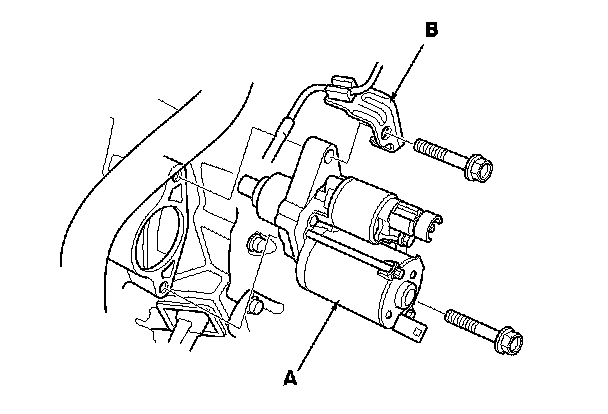 B

A