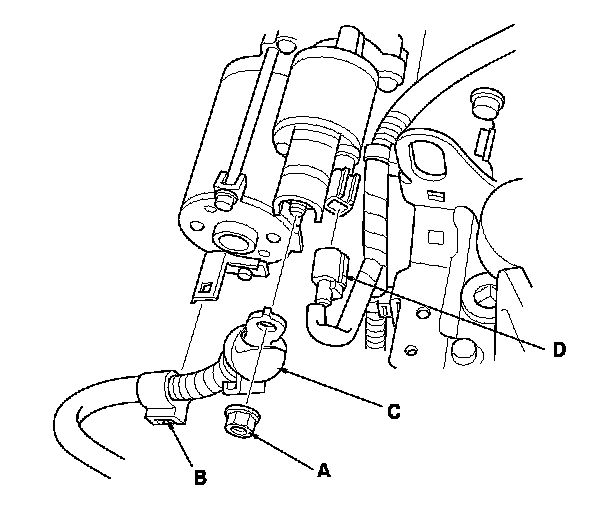 D
C
B
A