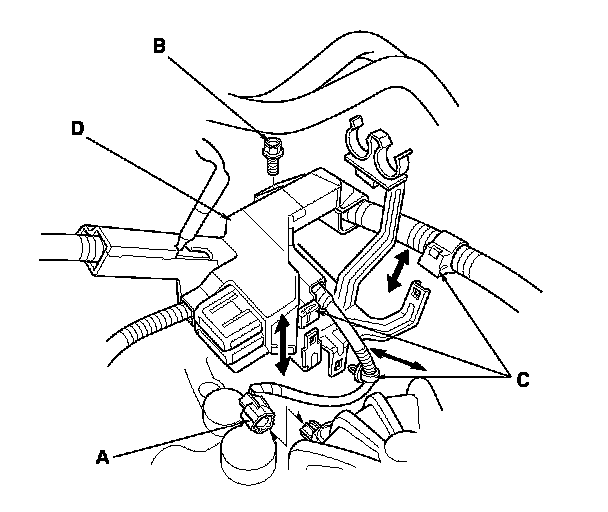 B
D
C
A