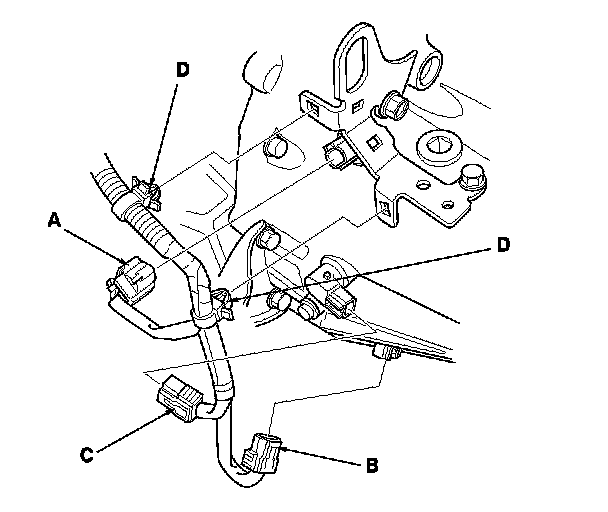 D
A
D
C
B