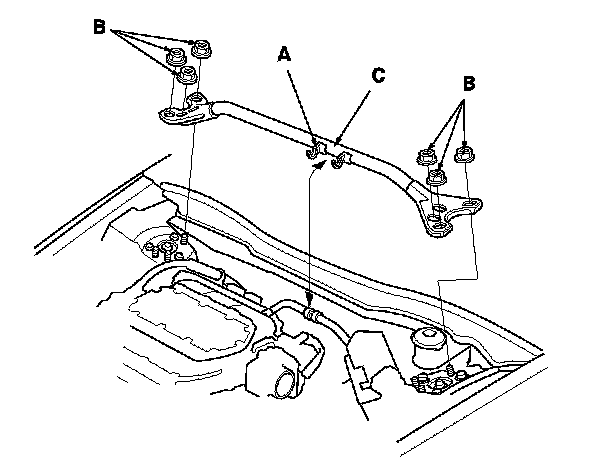 B
A
C
B