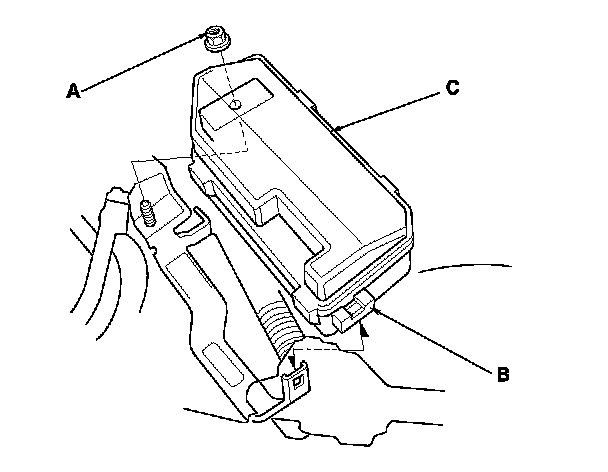 A

C

B