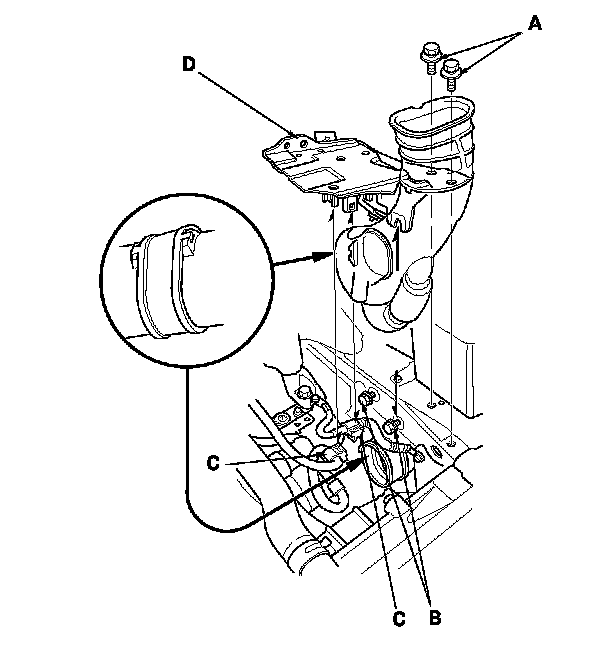 A
D
C
C
B