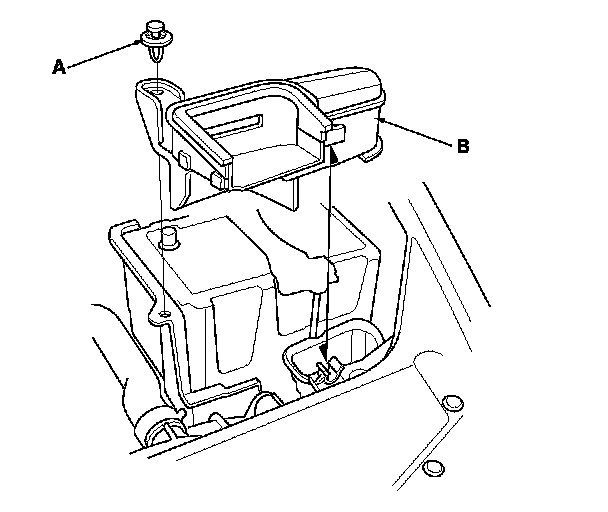 A

B