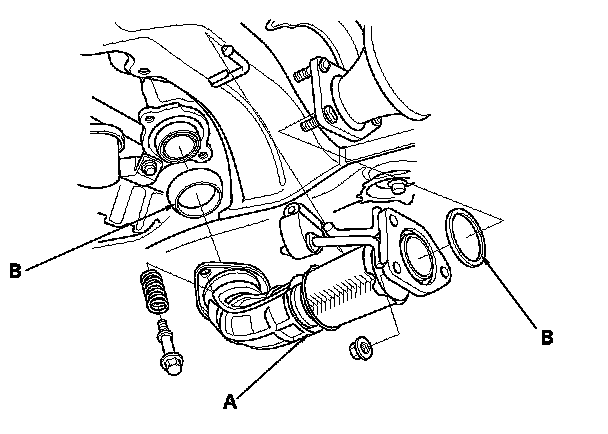 B

B

A