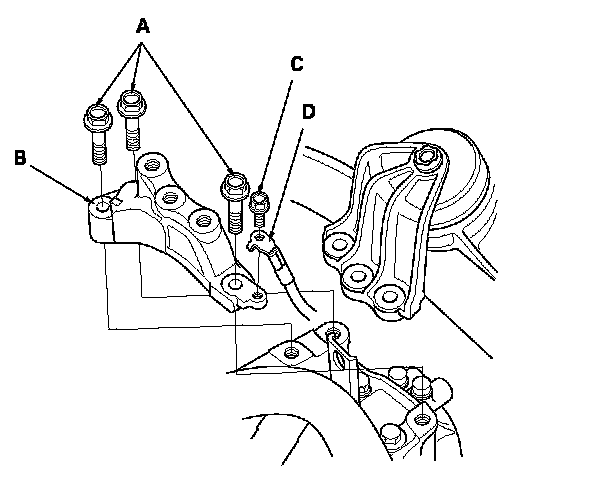 A
C
D
B