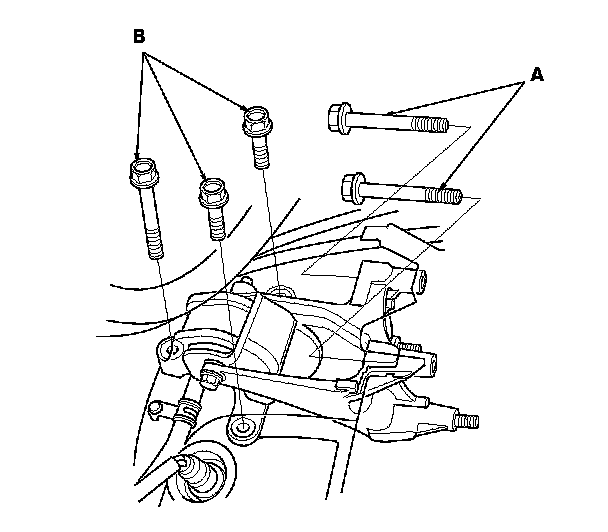 B

A