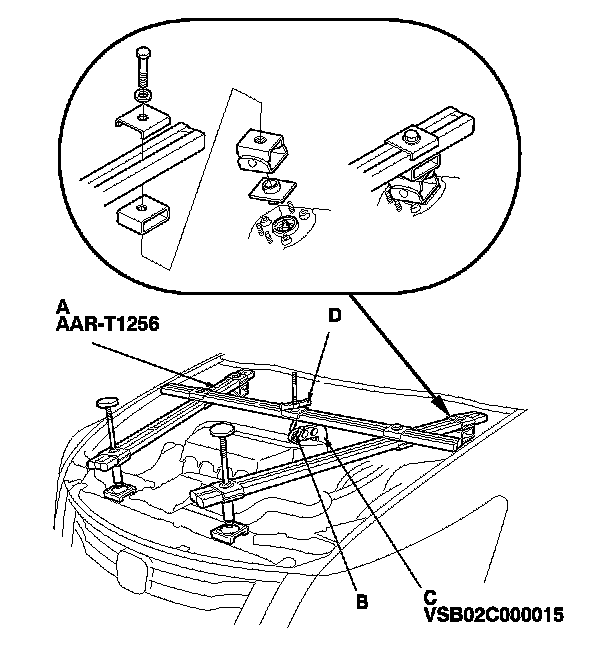 A
AAR-T1256

D

B

C
VSB02C000015