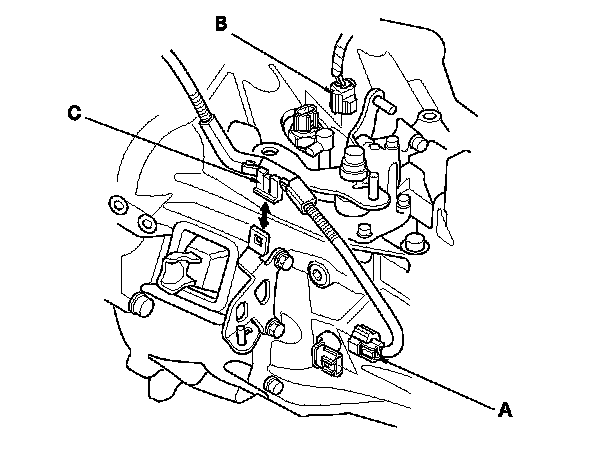 B
C
A