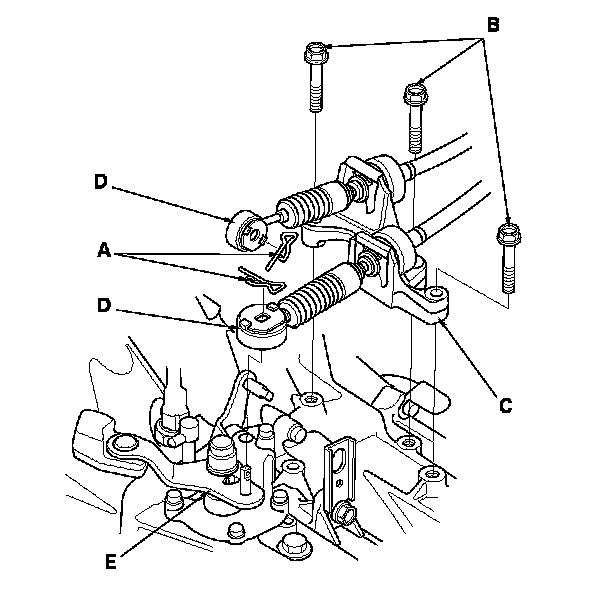 B
D
A
D
C
E