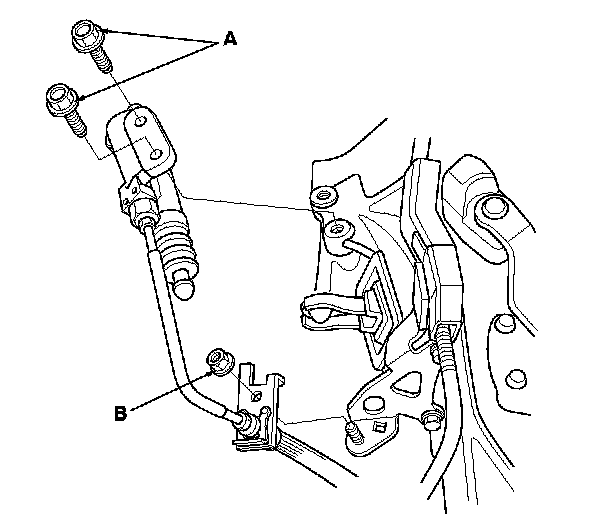 A

B