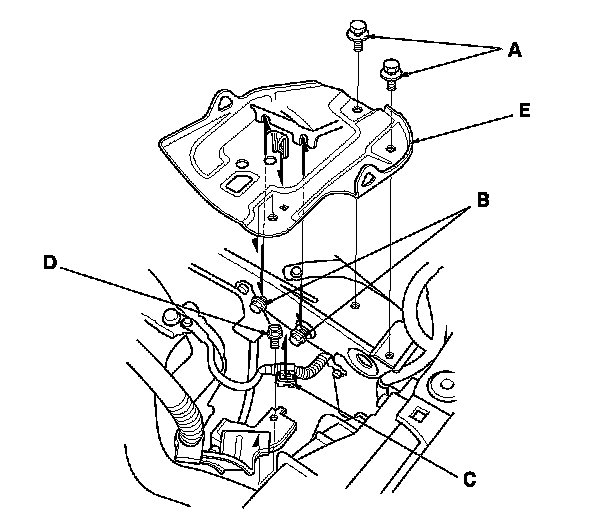 A
E
B
D
C