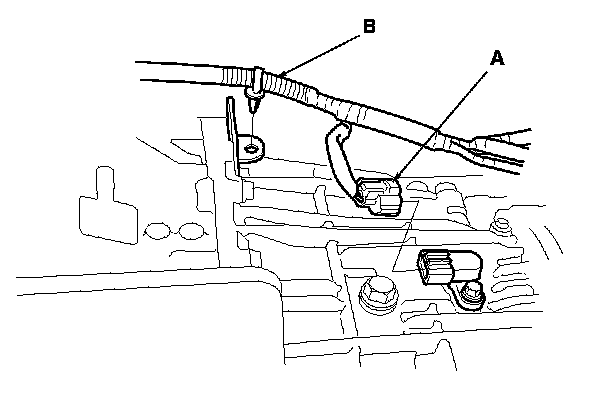 B
A