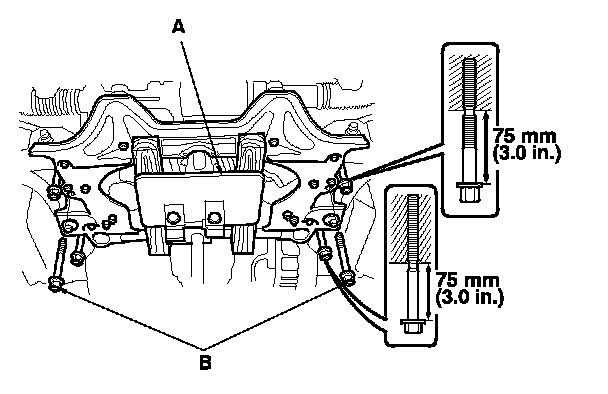 A

75 mm
(3.0 in.)

75 mm
(3.0 in.)

B