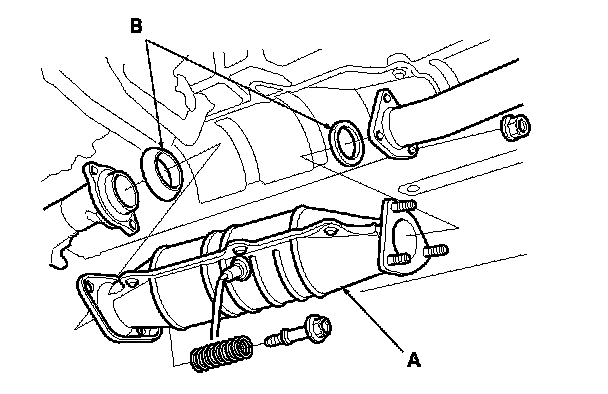 B

A