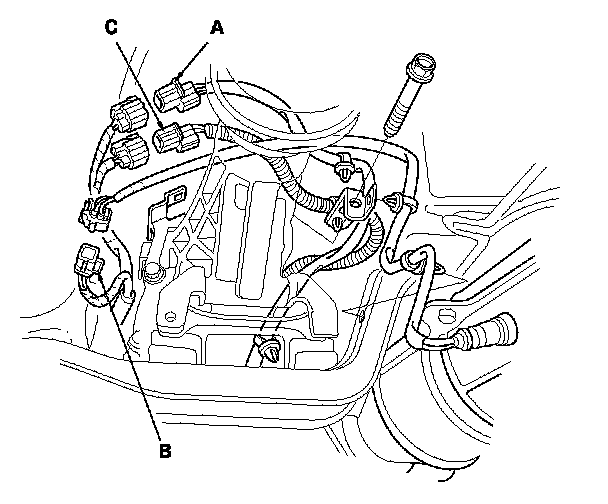 C
A
B