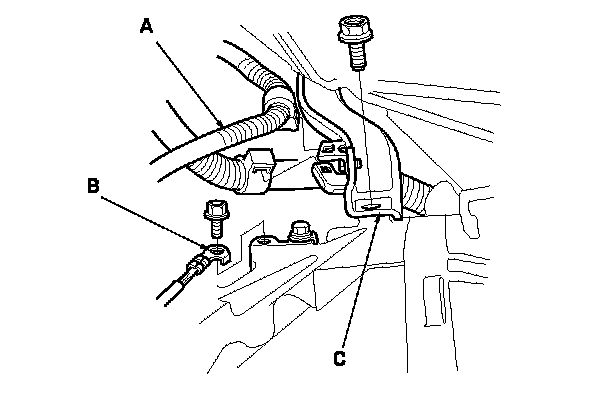 A

B

C