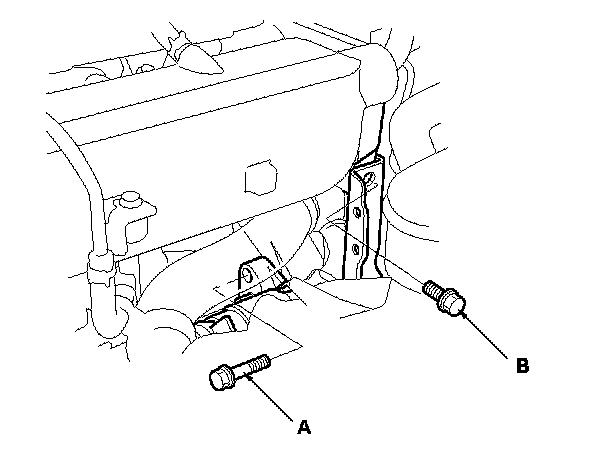 B

A