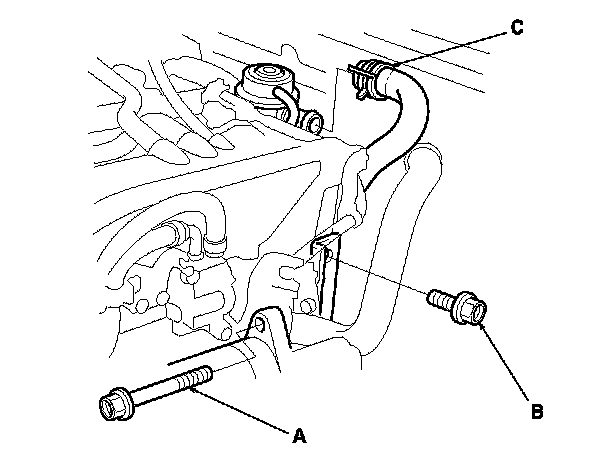 C

B

A