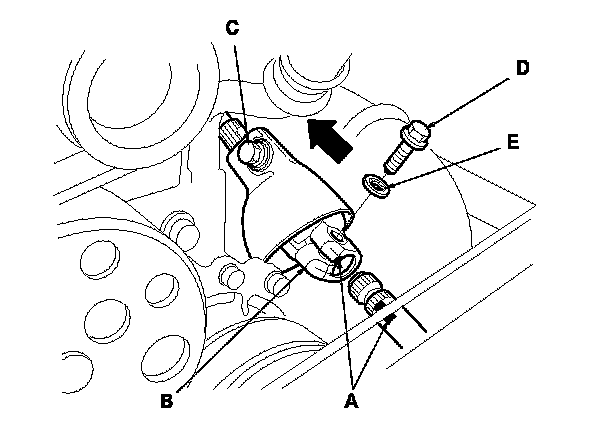 C

D

E

B

A