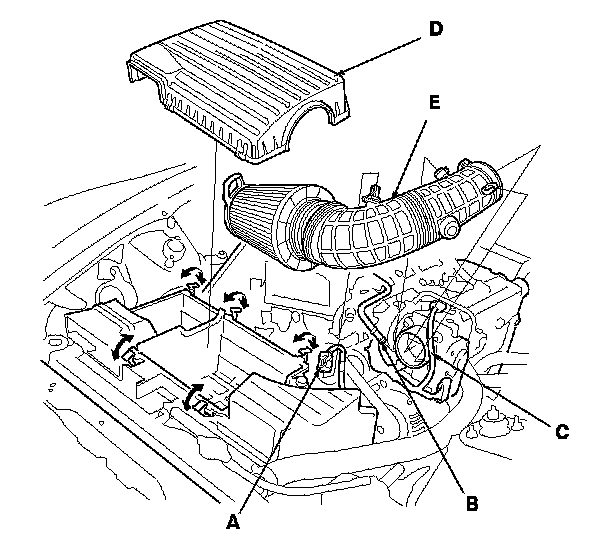 D
E
C
B
A