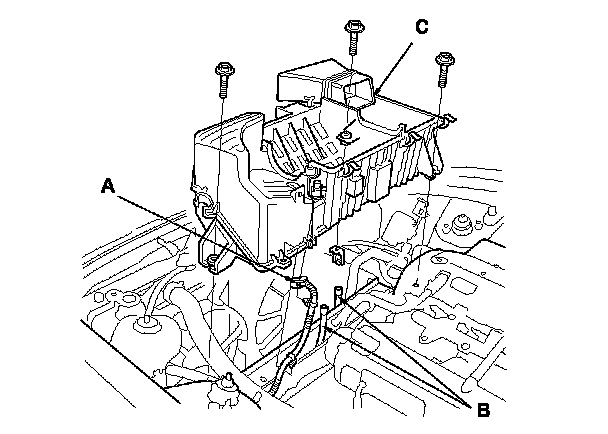 C
A
B