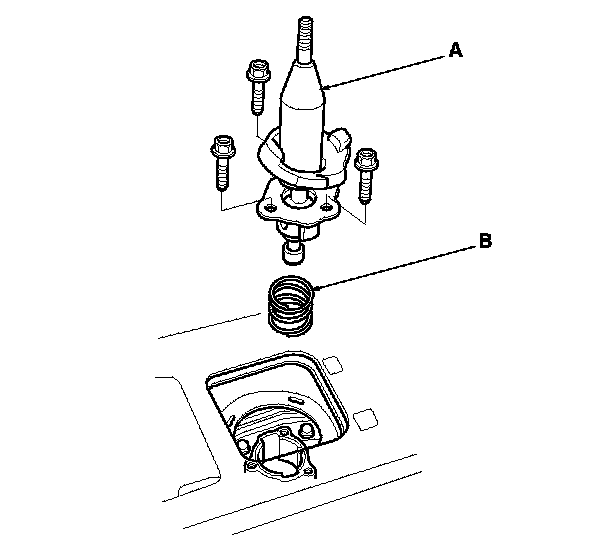 A

B