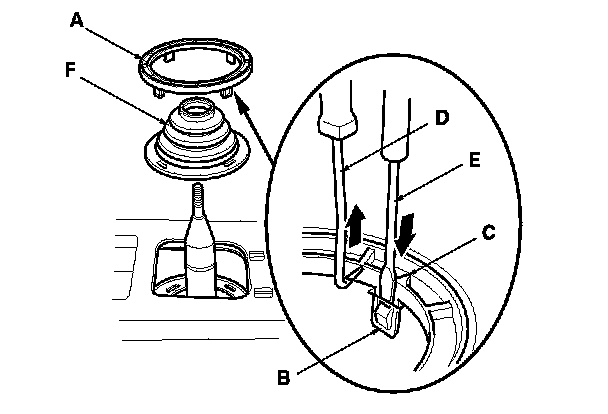 A
F
D
E
C
B