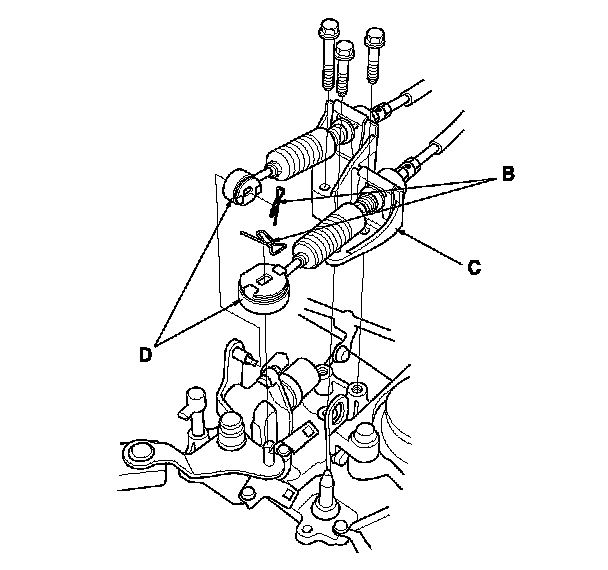 B
C
D