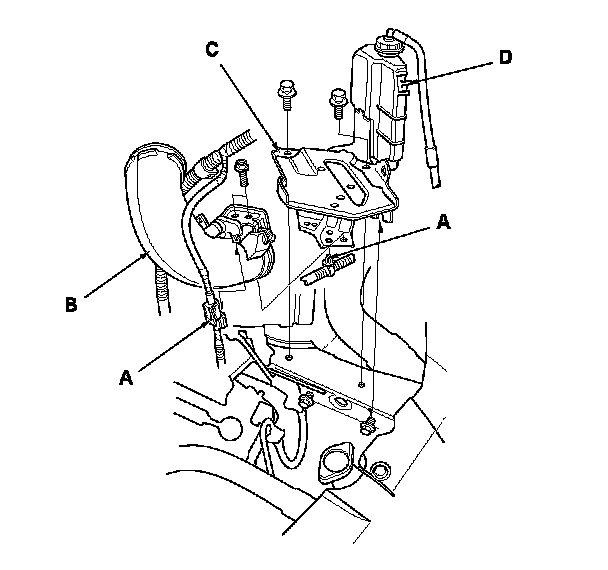 C
D
A
B
A