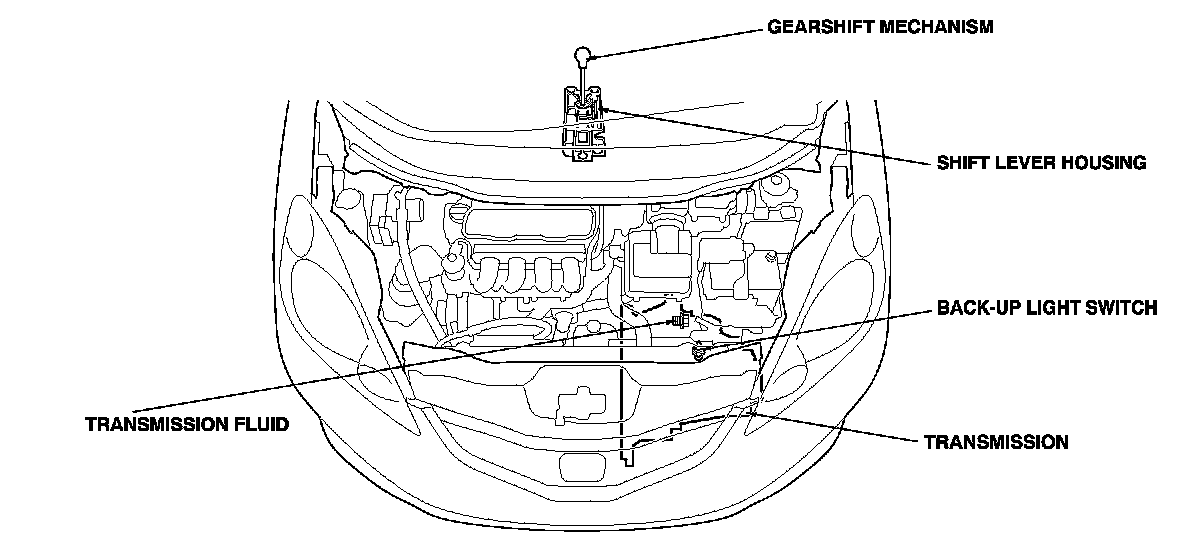 GEARSHIFT MECHANISM

SHIFT LEVER HOUSING

BACK-UP LIGHT SWITCH

TRANSMISSION FLUID

TRANSMISSION