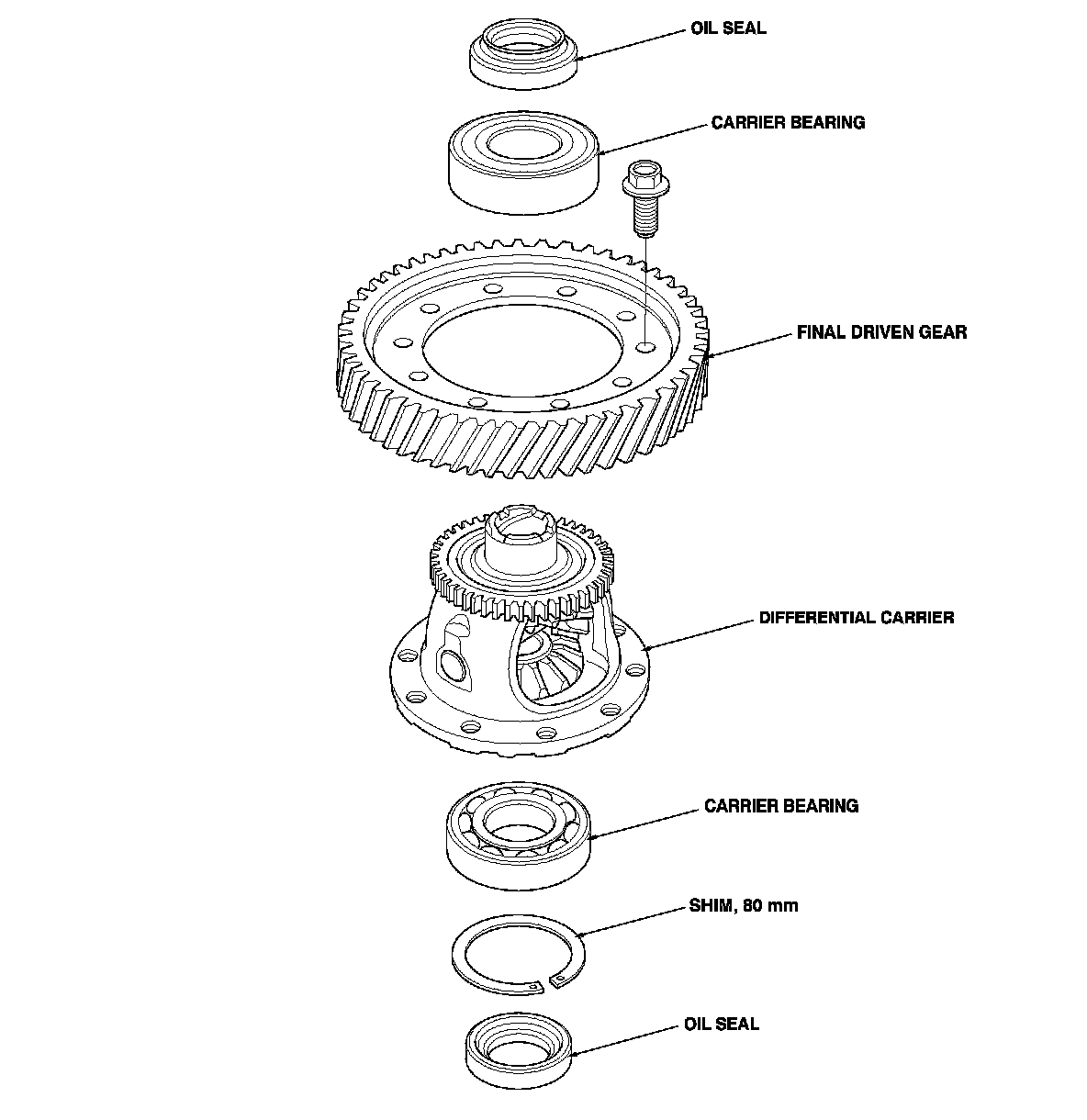 OIL SEAL

CARRIER BEARING

FINAL DRIVEN GEAR

DIFFERENTIAL CARRIER

CARRIER BEARING

SHIM, 80 mm

OIL SEAL