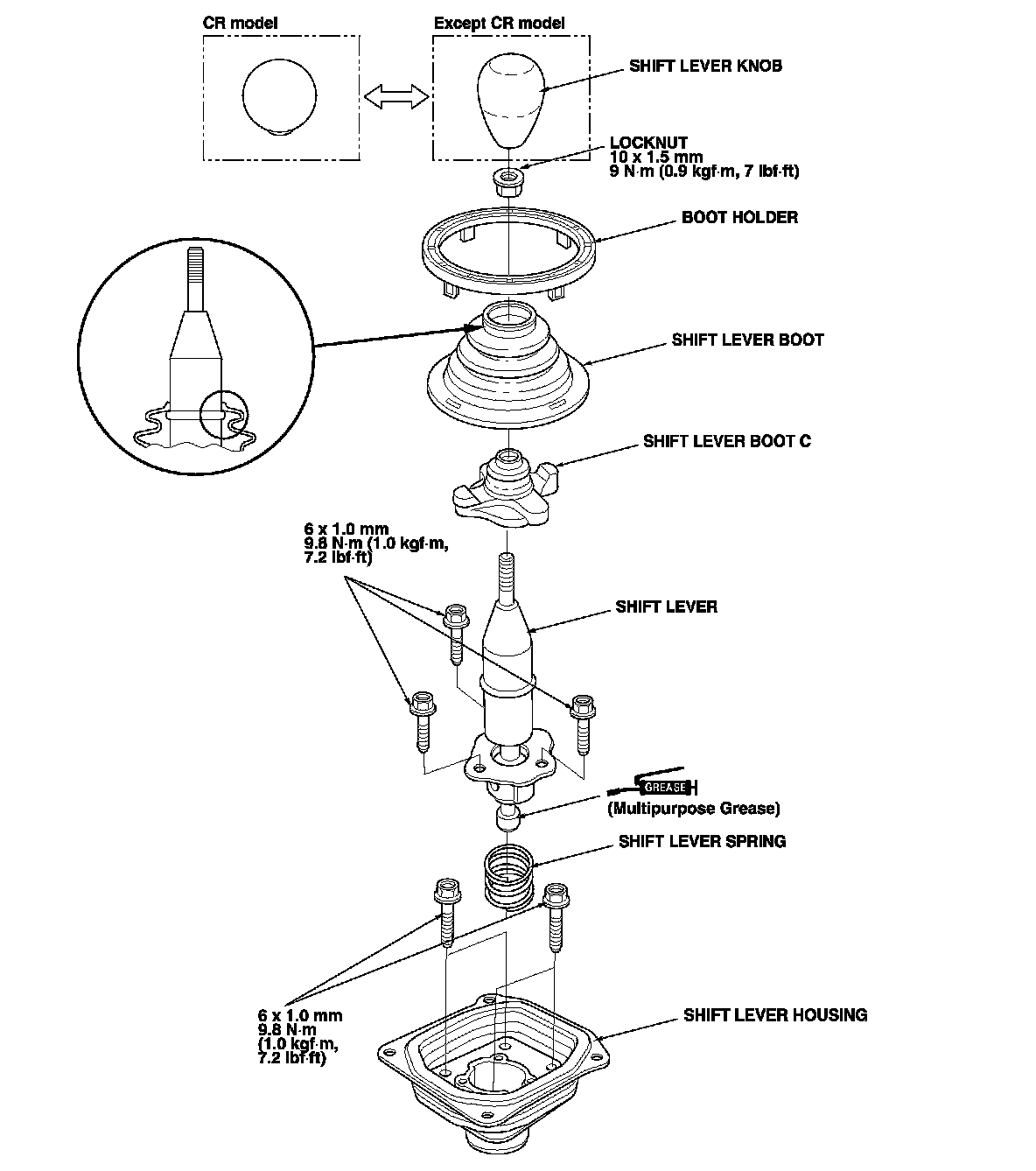 CR model

Except CR model

SHIFT LEVER KNOB

LOCKNUT
10 x 1.5 mm
9 N·m (0.9 kgf·m, 7 lbf·ft)

BOOT HOLDER

SHIFT LEVER BOOT

SHIFT LEVER BOOT C

6 x 1.0 mm
9.8 N·m (1.0 kgf·m,
7.2 lbf·ft)

SHIFT LEVER

GREASE
(Multipurpose Grease)

SHIFT LEVER SPRING

6 x 1.0 mm
9.8 N·m
(1.0 kgf·m,
7.2 lbf·ft)

SHIFT LEVER HOUSING