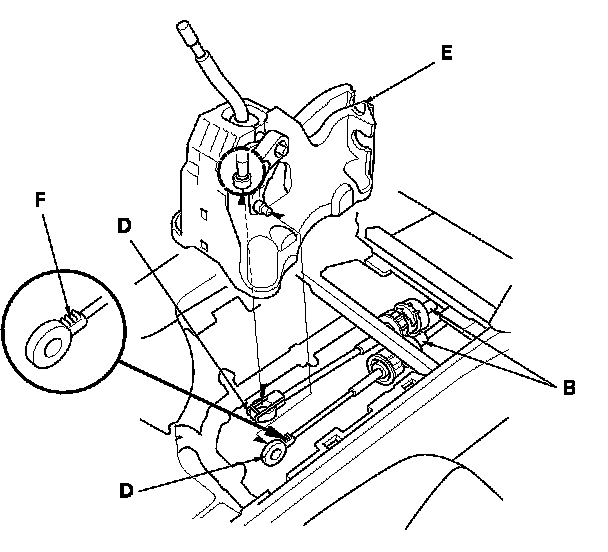 E
F
D
B
D