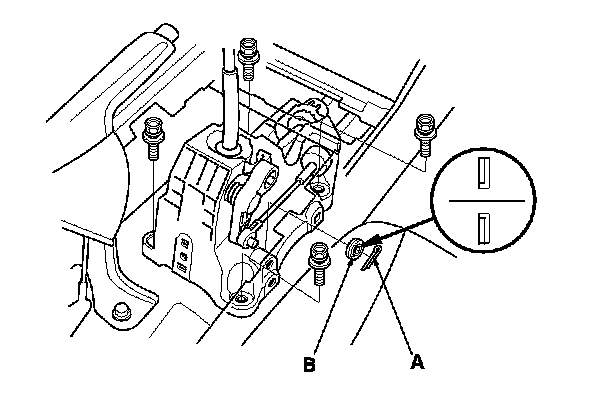 B
A