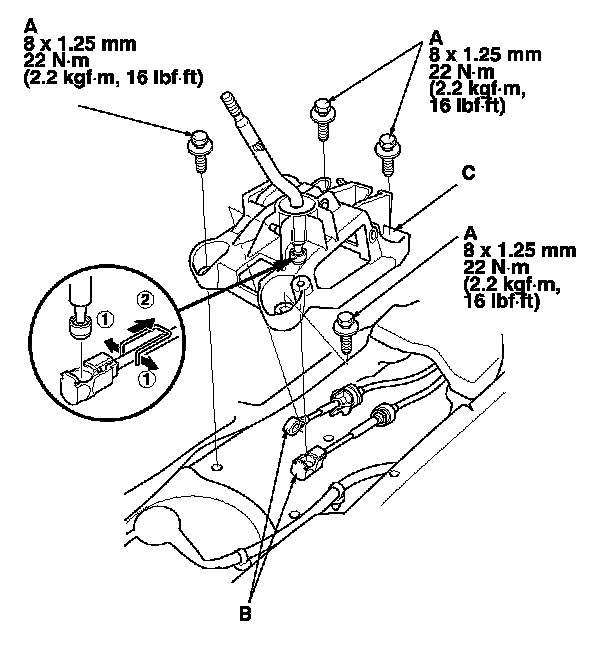 A
8 x 1.25 mm
22 N·m
(2.2 kgf·m, 16 lbf·ft)

A
8 x 1.25 mm
22 N·m
(2.2 kgf·m,
16 lbf·ft)

C

A
8 x 1.25 mm
22 N·m
(2.2 kgf·m,
16 lbf·ft)

①
②
①

B