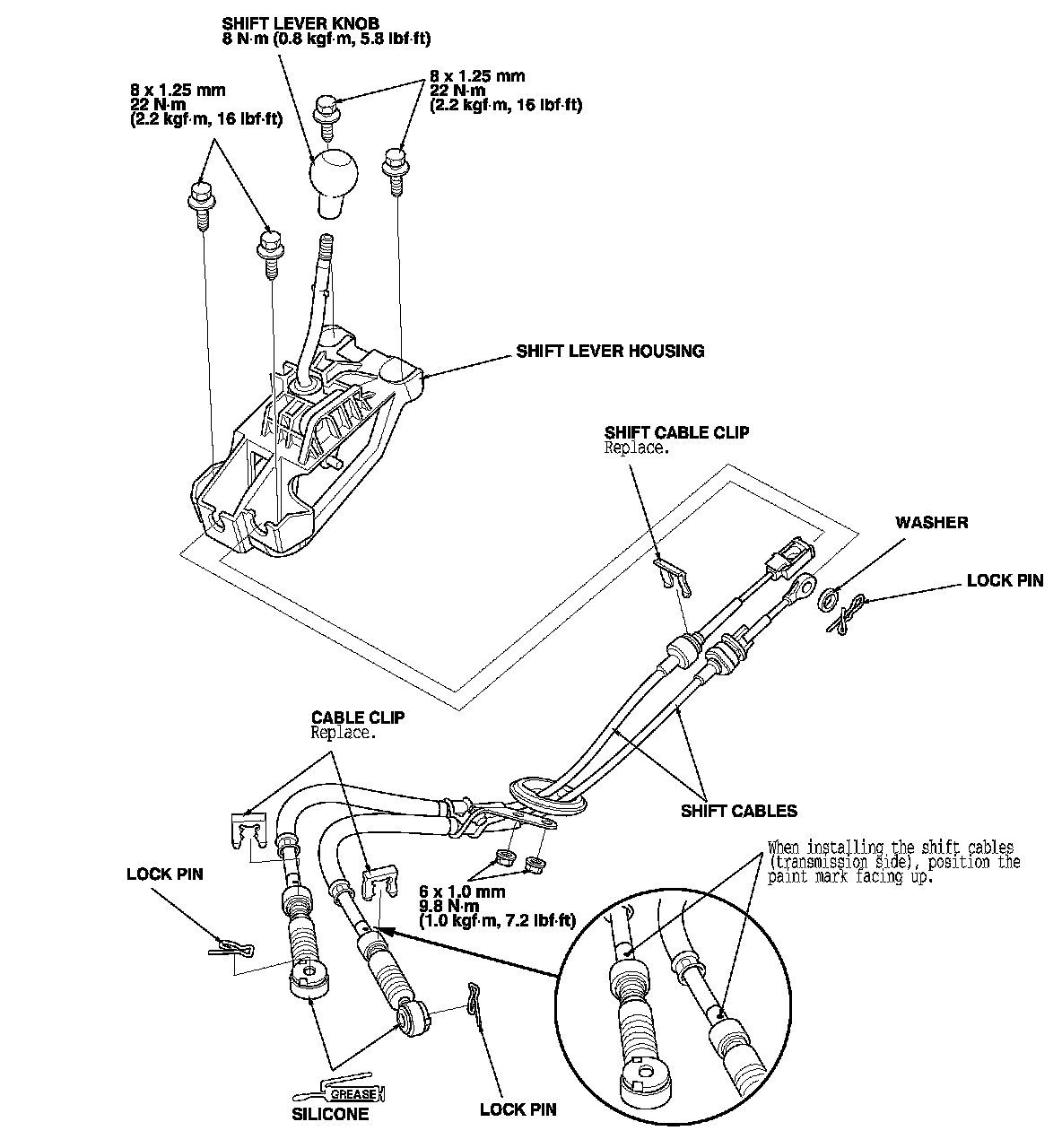 SHIFT LEVER KNOB
8 N·m (0.8 kgf·m, 5.8 lbf·ft)

8 x 1.25 mm
22 N·m
(2.2 kgf·m, 16 lbf·ft)

8 x 1.25 mm
22 N·m
(2.2 kgf·m, 16 lbf·ft)

SHIFT LEVER HOUSING

SHIFT CABLE CLIP
Replace.

WASHER

LOCK PIN

CABLE CLIP
Replace.

SHIFT CABLES

When installing the shift cables (transmission side), position the paint mark facing up.

LOCK PIN

6 x 1.0 mm
9.8 N·m
(1.0 kgf·m, 7.2 lbf·ft)

GREASE

SILICONE

LOCK PIN