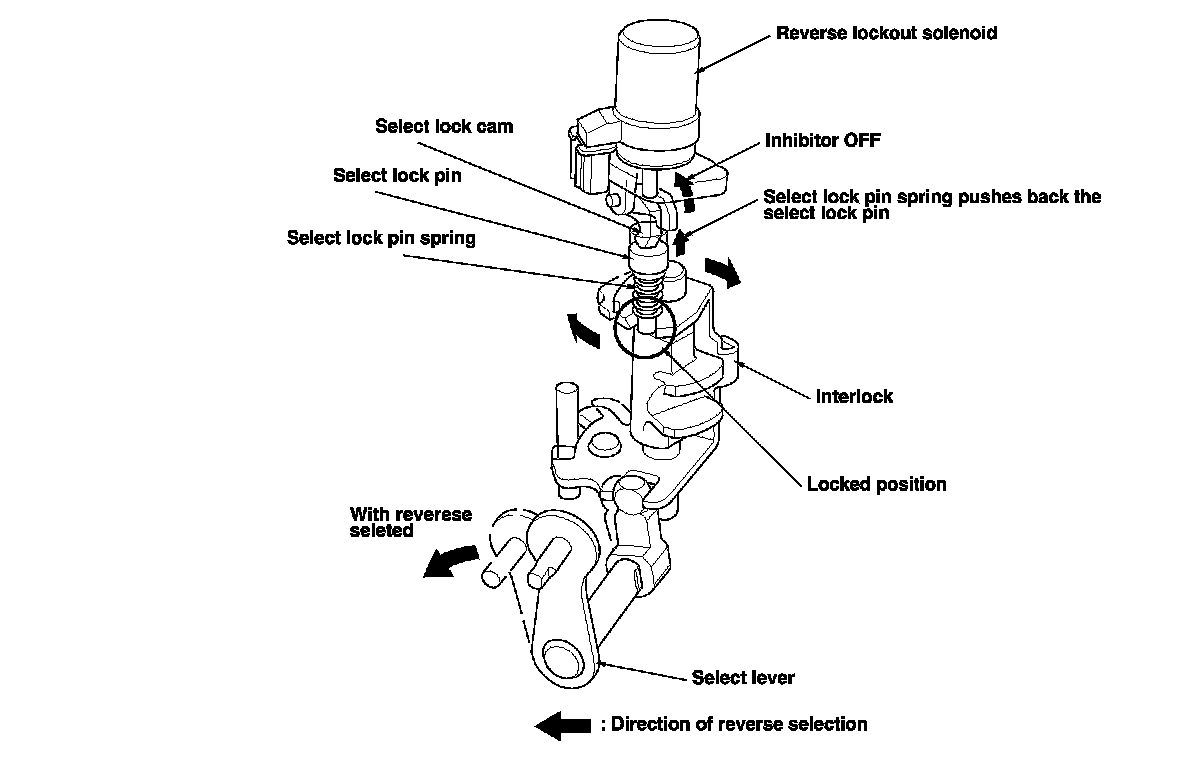 Reverse lockout solenoid

Select lock cam

Inhibitor OFF

Select lock pin

Select lock pin spring pushes back the select lock pin

Select lock pin spring

Interlock

Locked position

With reverese seleted

Select lever

: Direction of reverse selection