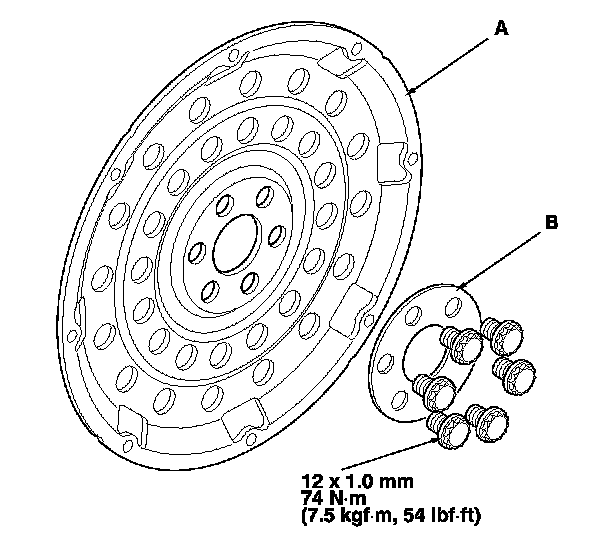 A

B

12 x 1.0 mm
74 N·m
(7.5 kgf·m, 54 lbf·ft)