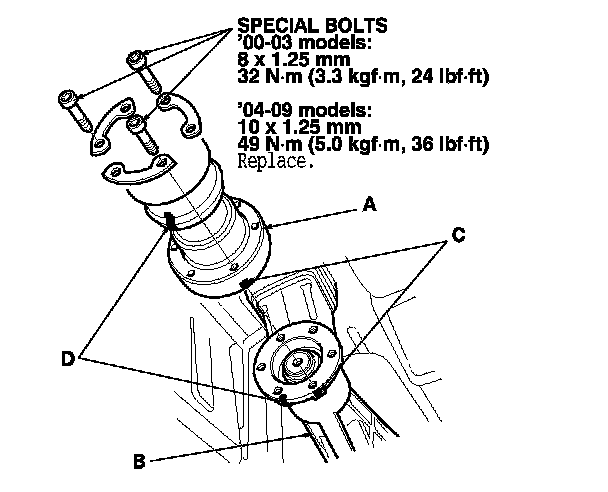 SPECIAL BOLTS
'00-03 models:
8 x 1.25 mm
32 N·m (3.3 kgf·m, 24 lbf·ft)

'04-09 models:
10 x 1.25 mm
49 N·m (5.0 kgf·m, 36 lbf·ft)
Replace.

A

C

D

B