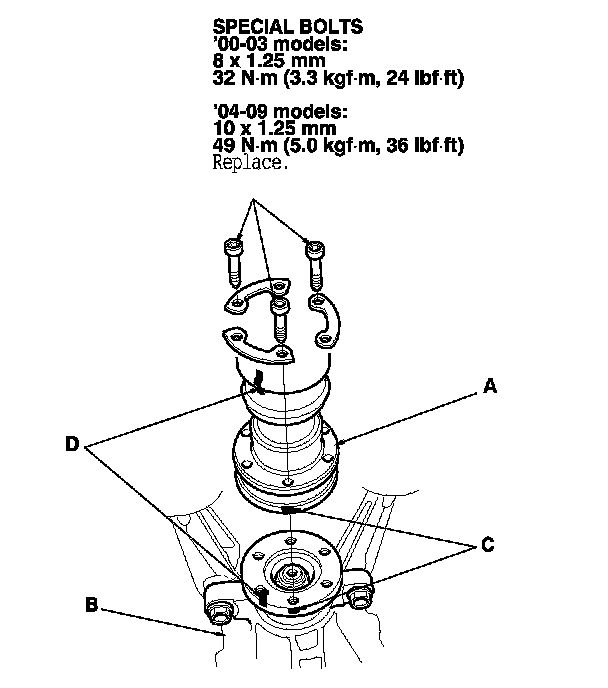 SPECIAL BOLTS
'00-03 models:
8 x 1.25 mm
32 N·m (3.3 kgf·m, 24 lbf·ft)

'04-09 models:
10 x 1.25 mm
49 N·m (5.0 kgf·m, 36 lbf·ft)
Replace.

A

D

C

B