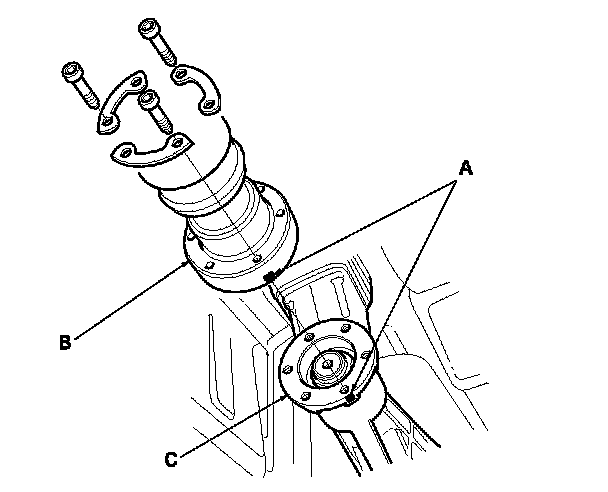 A
B
C